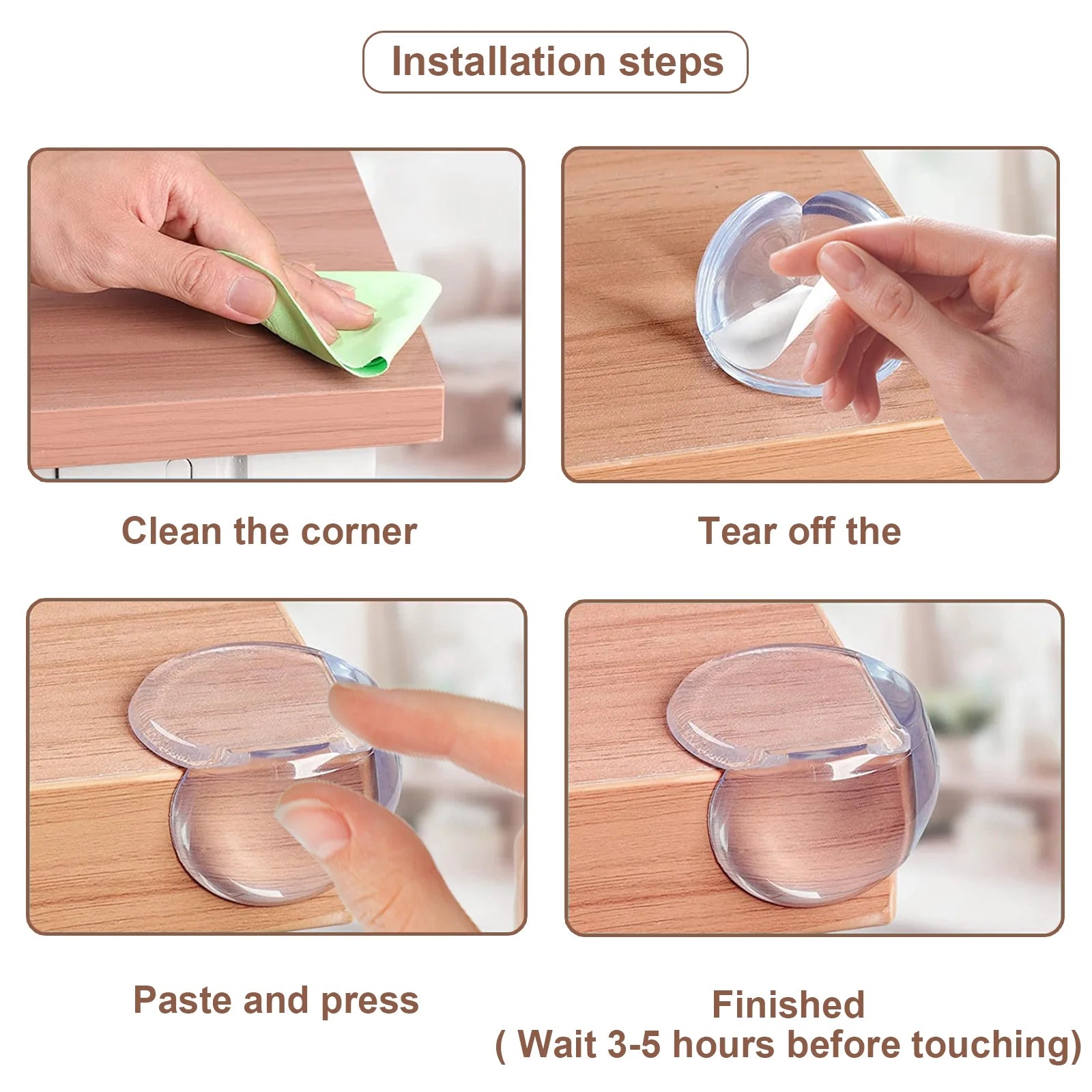 Installation steps

Clean the corner

Tear off the

Paste and press

Finished
( Wait 3-5 hours before touching)